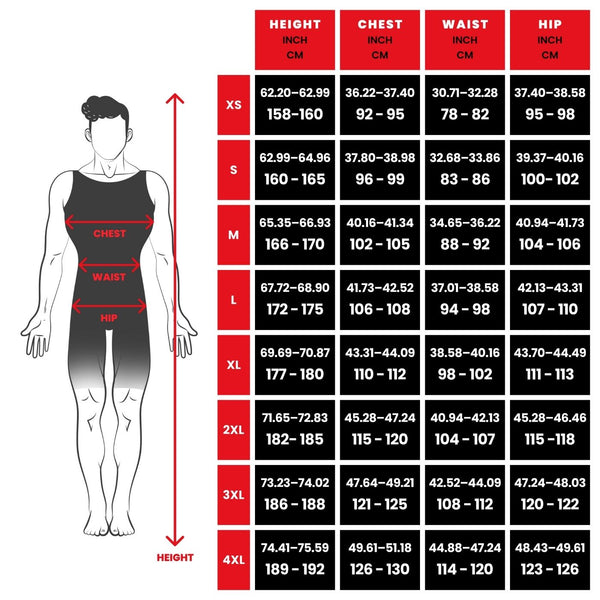 CHEST
WAIST
HIP
HEIGHT

|  | HEIGHT INCH CM | CHEST INCH CM | WAIST INCH CM | HIP INCH CM |
|---|---|---|---|---|
| XS | 62.20–62.99 158-160 | 36.22–37.40 92 - 95 | 30.71–32.28 78 - 82 | 37.40–38.58 95 - 98 |
| S | 62.99–64.96 160 - 165 | 37.80–38.98 96 - 99 | 32.68–33.86 83 - 86 | 39.37–40.16 100- 102 |
| M | 65.35–66.93 166 - 170 | 40.16–41.34 102 - 105 | 34.65–36.22 88 - 92 | 40.94–41.73 104 - 106 |
| L | 67.72–68.90 172 - 175 | 41.73–42.52 106 - 108 | 37.01–38.58 94 - 98 | 42.13–43.31 107 - 110 |
| XL | 69.69–70.87 177 - 180 | 43.31–44.09 110 - 112 | 38.58–40.16 98 - 102 | 43.70–44.49 111 - 113 |
| 2XL | 71.65–72.83 182- 185 | 45.28–47.24 115 - 120 | 40.94–42.13 104 - 107 | 45.28–46.46 115 -118 |
| 3XL | 73.23–74.02 186 - 188 | 47.64–49.21 121 - 125 | 42.52–44.09 108 - 112 | 47.24–48.03 120 - 122 |
| 4XL | 74.41–75.59 189 - 192 | 49.61–51.18 126 - 130 | 44.88–47.24 114 - 120 | 48.43–49.61 123 - 126 |